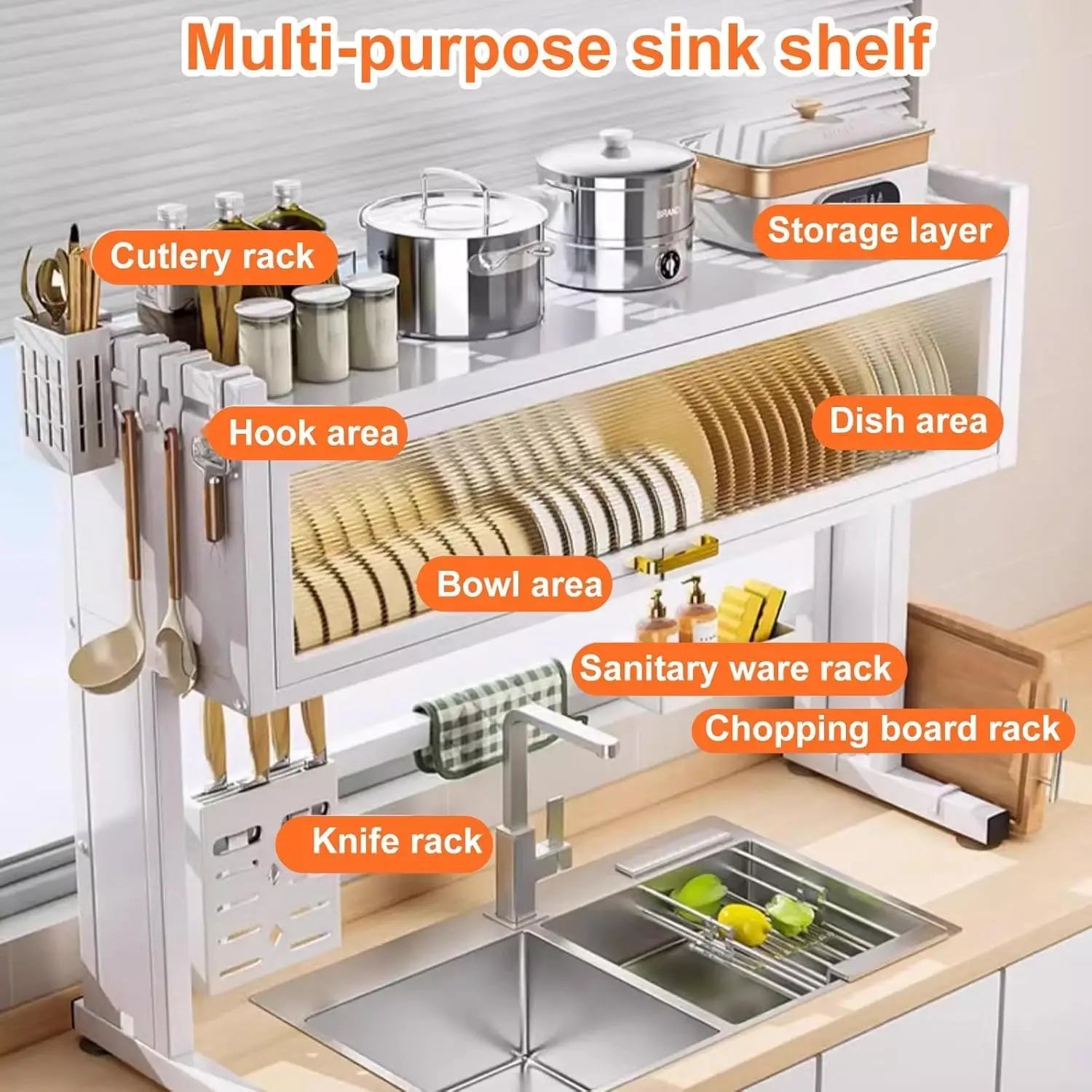 Multi-purpose sink shelf

Cutlery rack

Storage layer

Hook area

Dish area

Bowl area

Sanitary ware rack

Chopping board rack

Knife rack