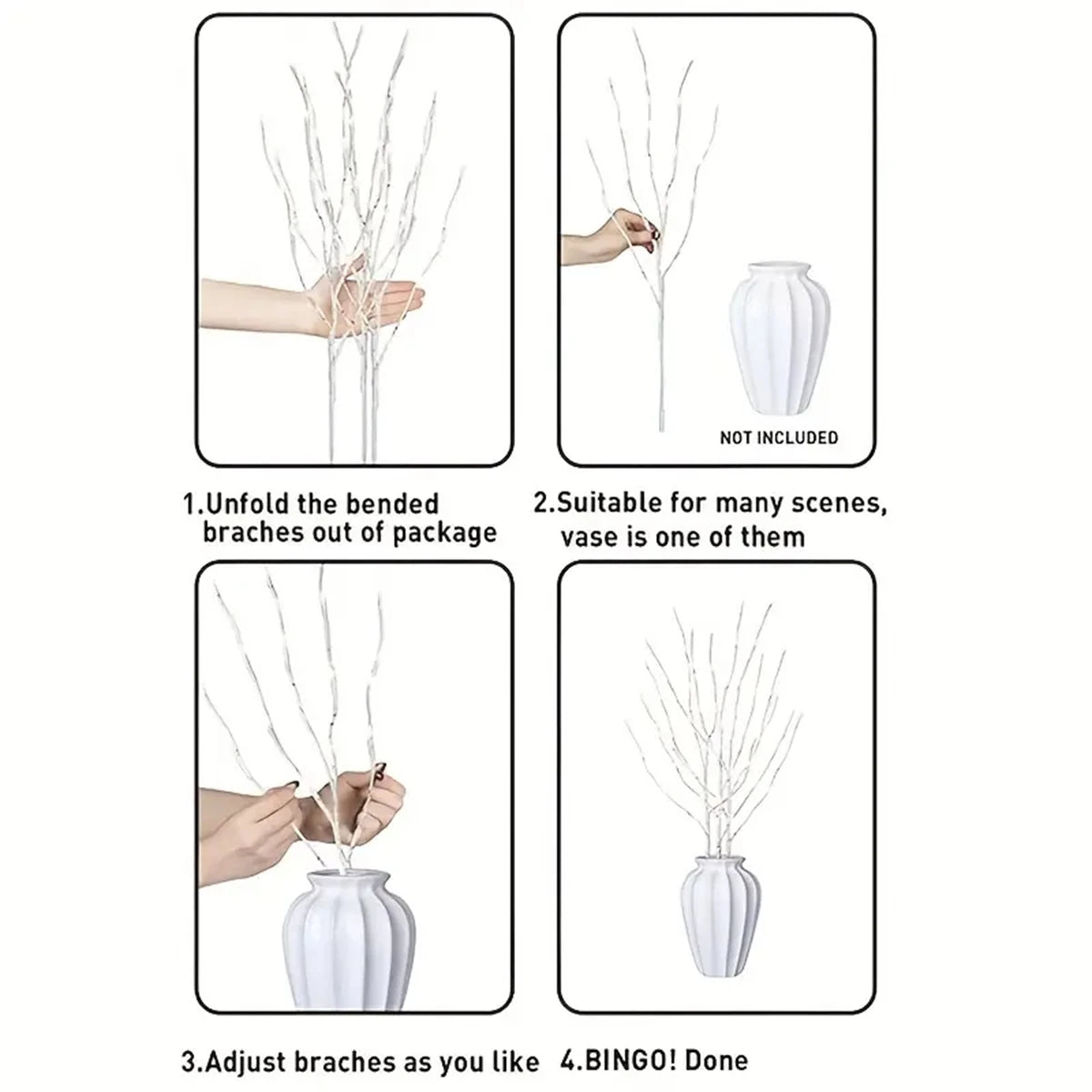 NOT INCLUDED

1.Unfold the bended braches out of package

2.Suitable for many scenes, vase is one of them

3.Adjust braches as you like

4.BINGO! Done