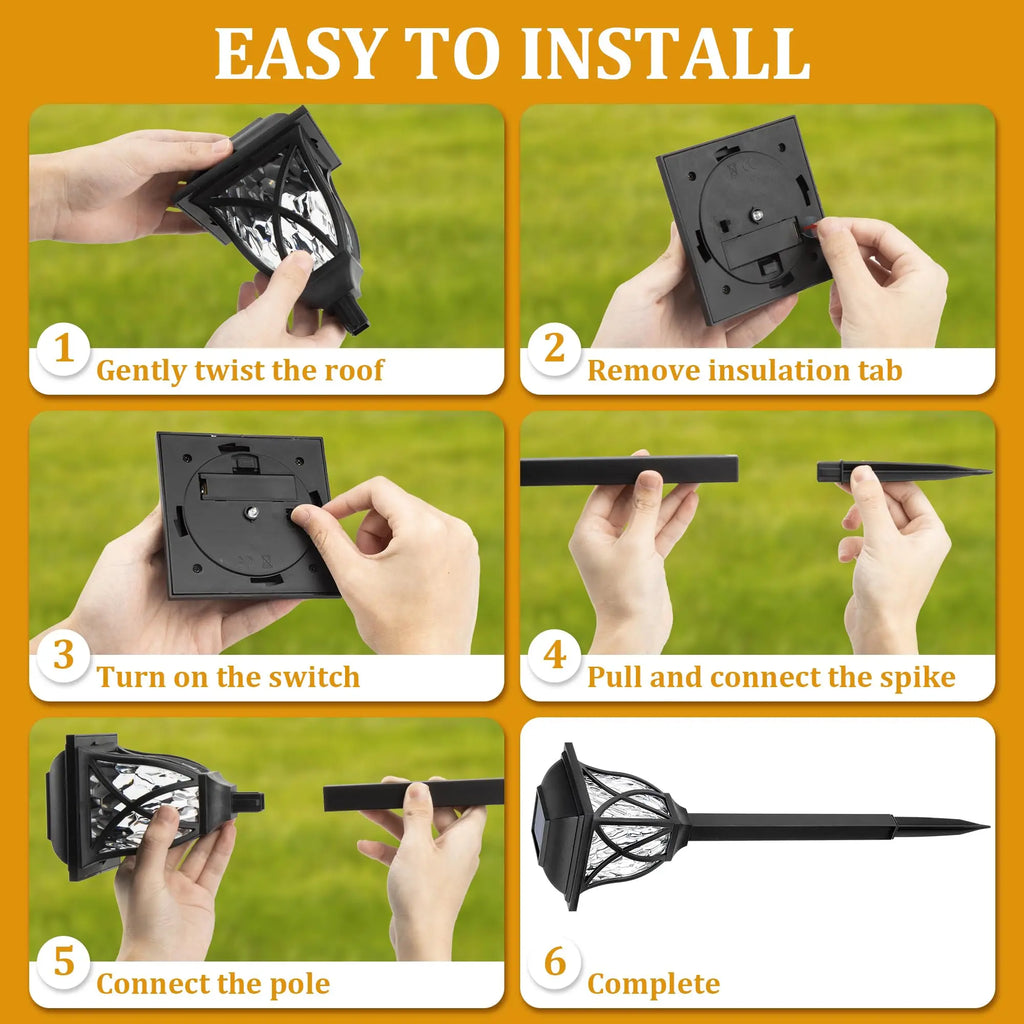 EASY TO INSTALL

1 Gently twist the roof

2 Remove insulation tab

3 Turn on the switch

4 Pull and connect the spike

5 Connect the pole

6 Complete